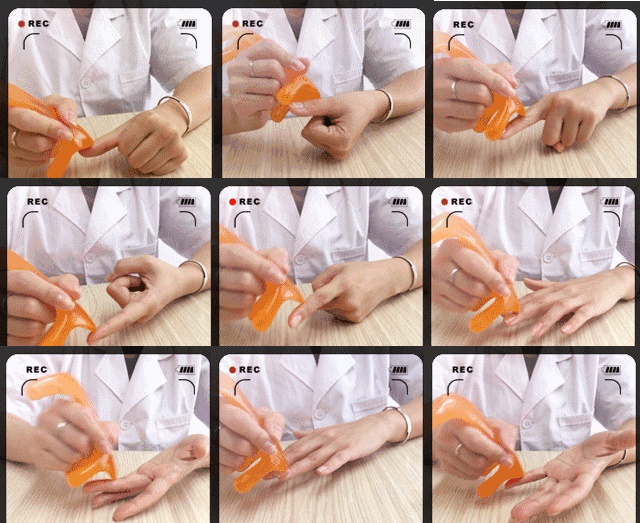 REC
REC
REC
REC
REC
REC
REC
REC
REC