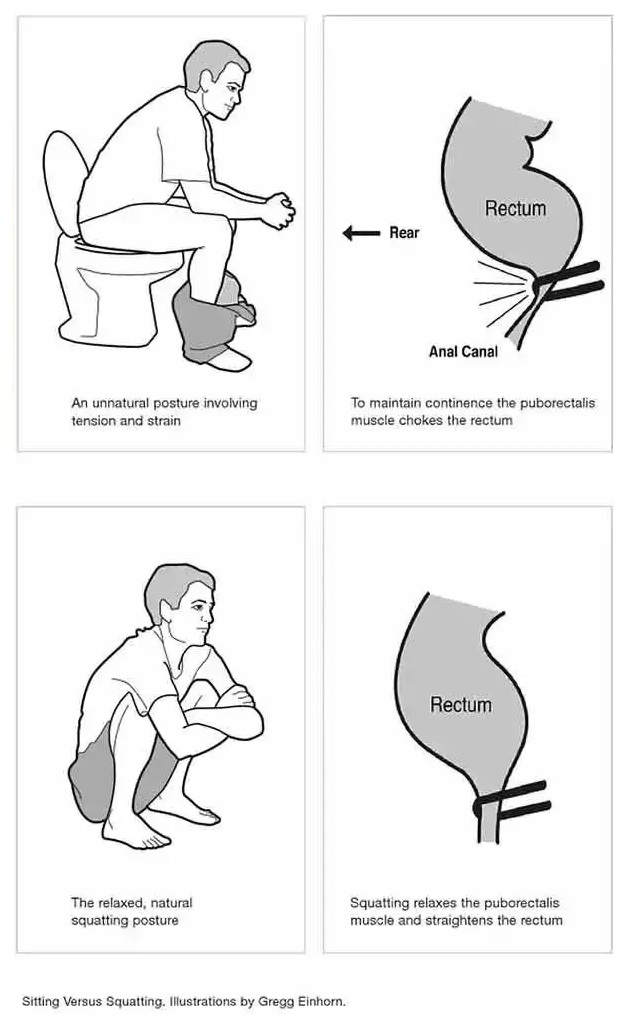 An unnatural posture involving tension and strain

Rear

Rectum

Anal Canal

To maintain continence the puborectalis muscle chokes the rectum

The relaxed, natural squatting posture

Rectum

Squatting relaxes the puborectalis muscle and straightens the rectum

Sitting Versus Squatting. Illustrations by Gregg Einhorn.